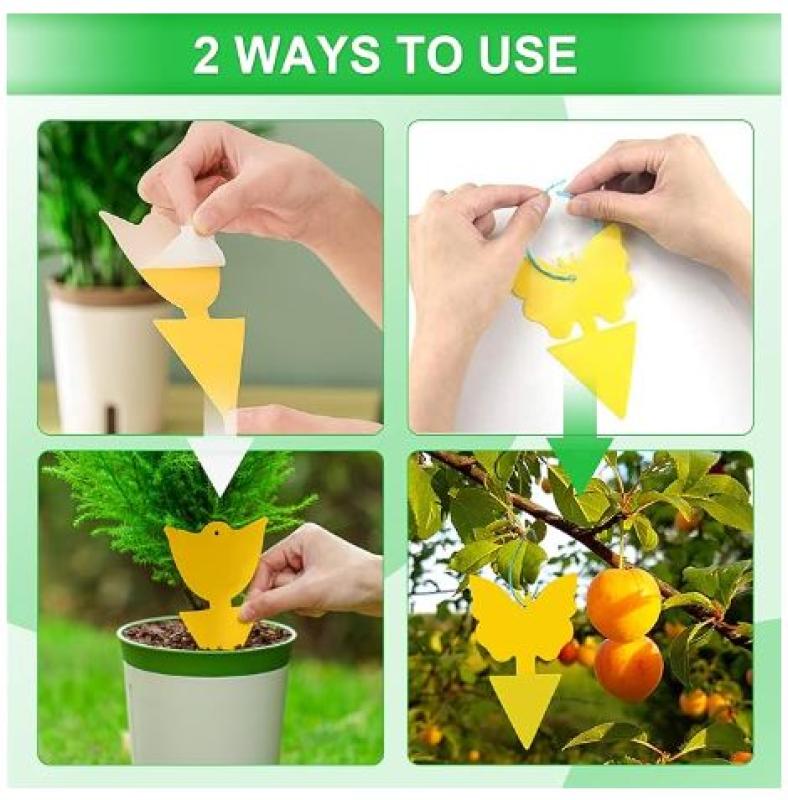 2 WAYS TO USE